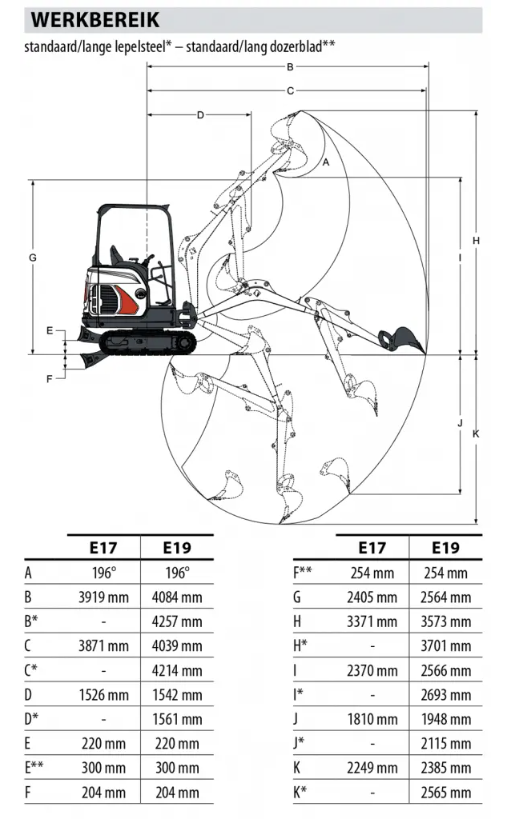 WERKBEREIK

standaard/lange lepelsteel* – standaard/lang dozerblad**

B
C
D
A
G
H
I
E
F
J
K

| | E17 | E19 |
|---|---|---|
| A | 196° | 196° |
| B | 3919 mm | 4084 mm |
| B* | - | 4257 mm |
| C | 3871 mm | 4039 mm |
| C* | - | 4214 mm |
| D | 1526 mm | 1542 mm |
| D* | - | 1561 mm |
| E | 220 mm | 220 mm |
| E** | 300 mm | 300 mm |
| F | 204 mm | 204 mm |

| | E17 | E19 |
|---|---|---|
| F** | 254 mm | 254 mm |
| G | 2405 mm | 2564 mm |
| H | 3371 mm | 3573 mm |
| H* | - | 3701 mm |
| I | 2370 mm | 2566 mm |
| I* | - | 2693 mm |
| J | 1810 mm | 1948 mm |
| J* | - | 2115 mm |
| K | 2249 mm | 2385 mm |
| K* | - | 2565 mm |